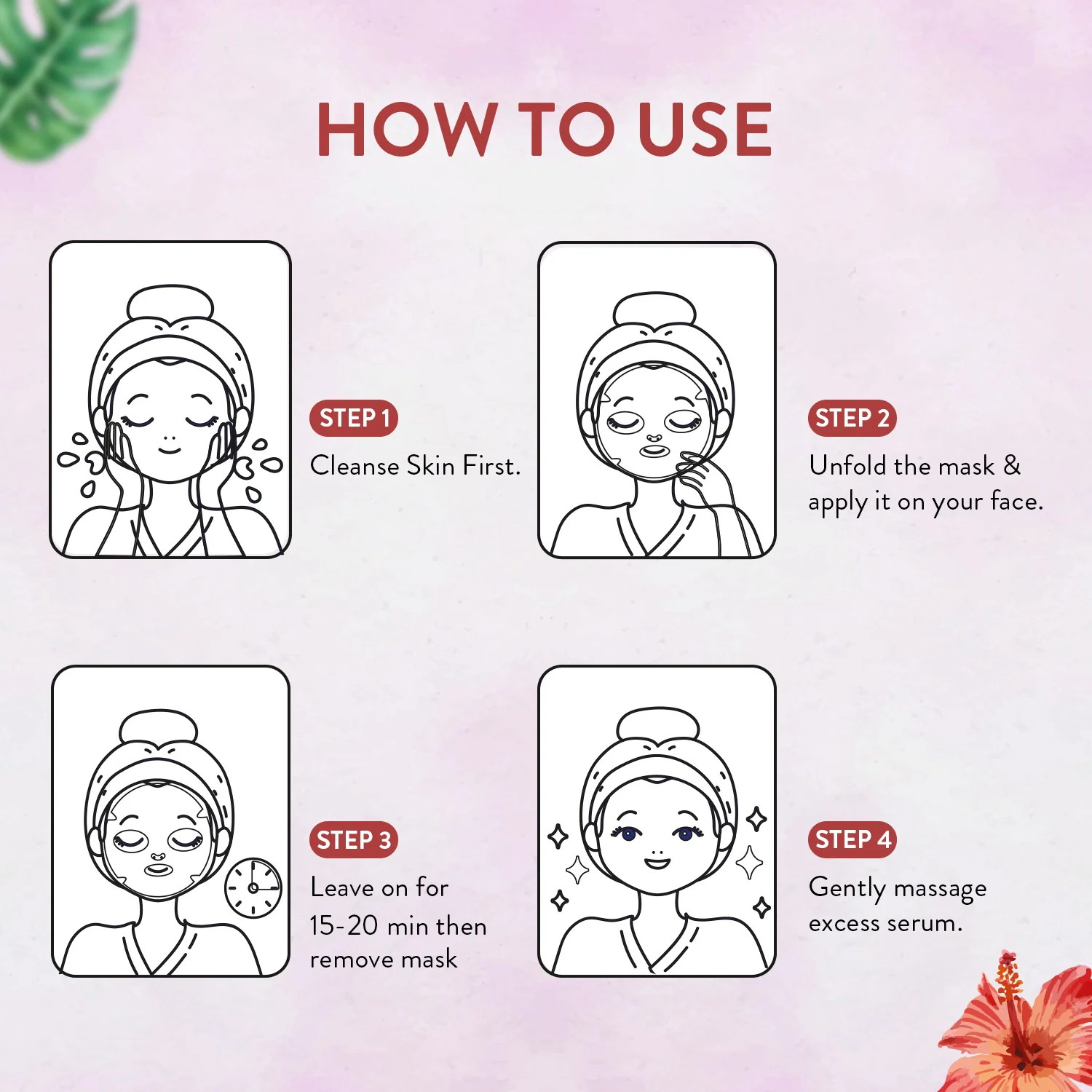 HOW TO USE

STEP 1
Cleanse Skin First.

STEP 2
Unfold the mask & apply it on your face.

STEP 3
Leave on for 15-20 min then remove mask

STEP 4
Gently massage excess serum.